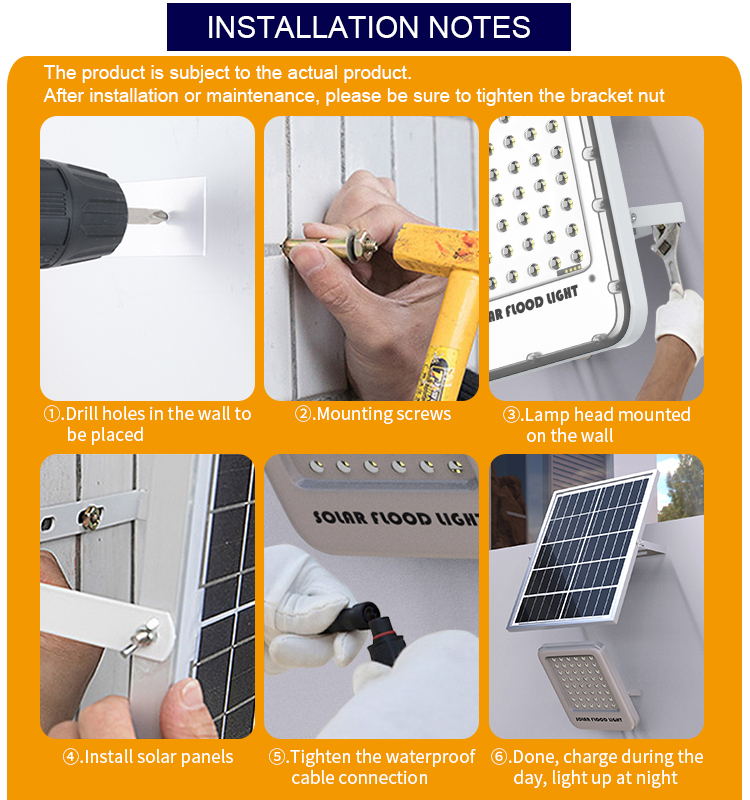 INSTALLATION NOTES

The product is subject to the actual product.
After installation or maintenance, please be sure to tighten the bracket nut

AR FLOOD LIGHT

①.Drill holes in the wall to be placed

②.Mounting screws

③.Lamp head mounted on the wall

SOLAR FLOOD LIGH

SOLAR FLOOD LIGHT

④.Install solar panels

⑤.Tighten the waterproof cable connection

⑥.Done, charge during the day, light up at night